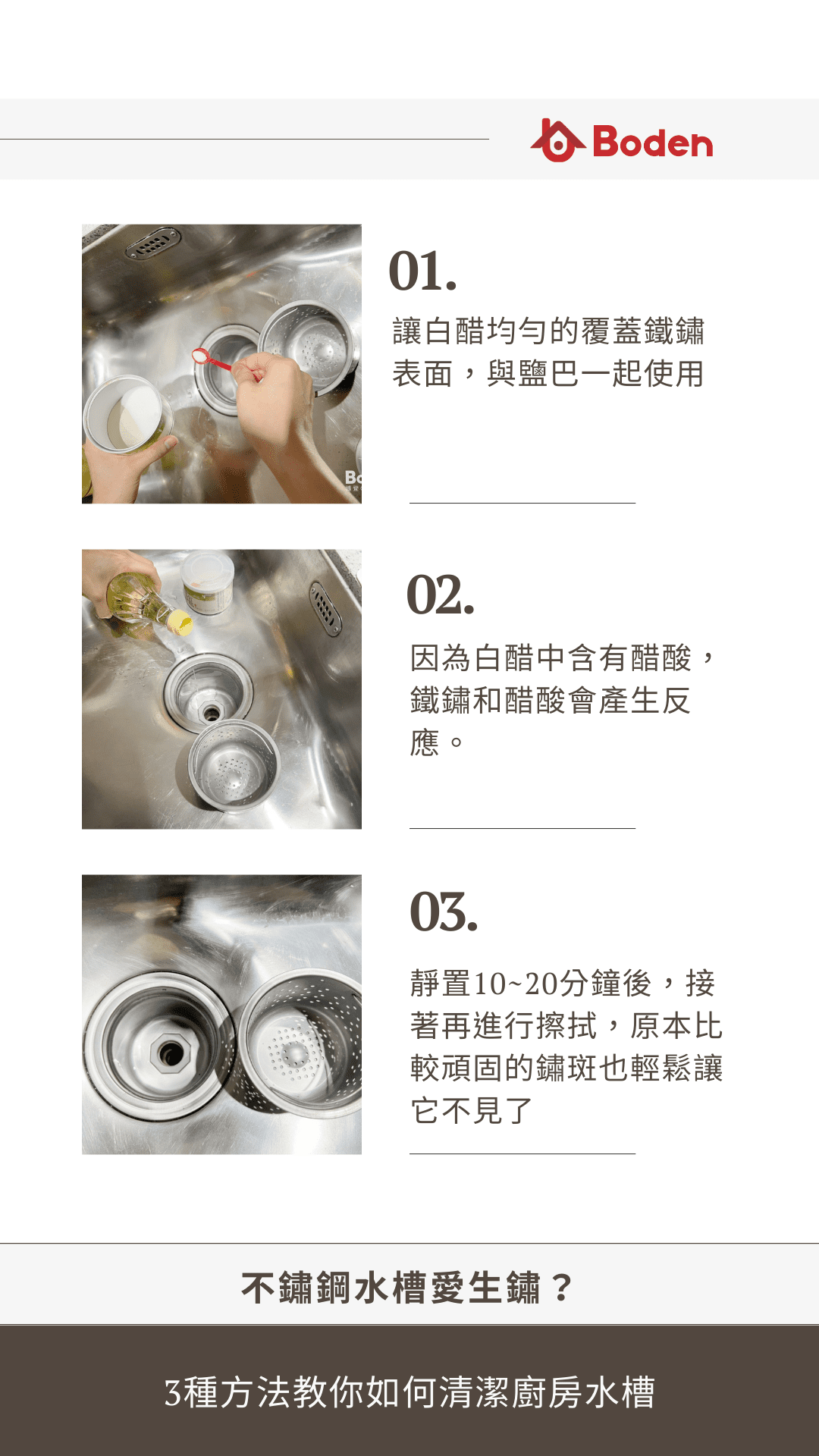 Boden

01.

讓白醋均勻的覆蓋鐵鏽表面，與鹽巴一起使用

02.

因為白醋中含有醋酸，鐵鏽和醋酸會產生反應。

03.

靜置10~20分鐘後，接著再進行擦拭，原本比較頑固的鏽斑也輕鬆讓它不見了

不鏽鋼水槽愛生鏽？

3種方法教你如何清潔廚房水槽